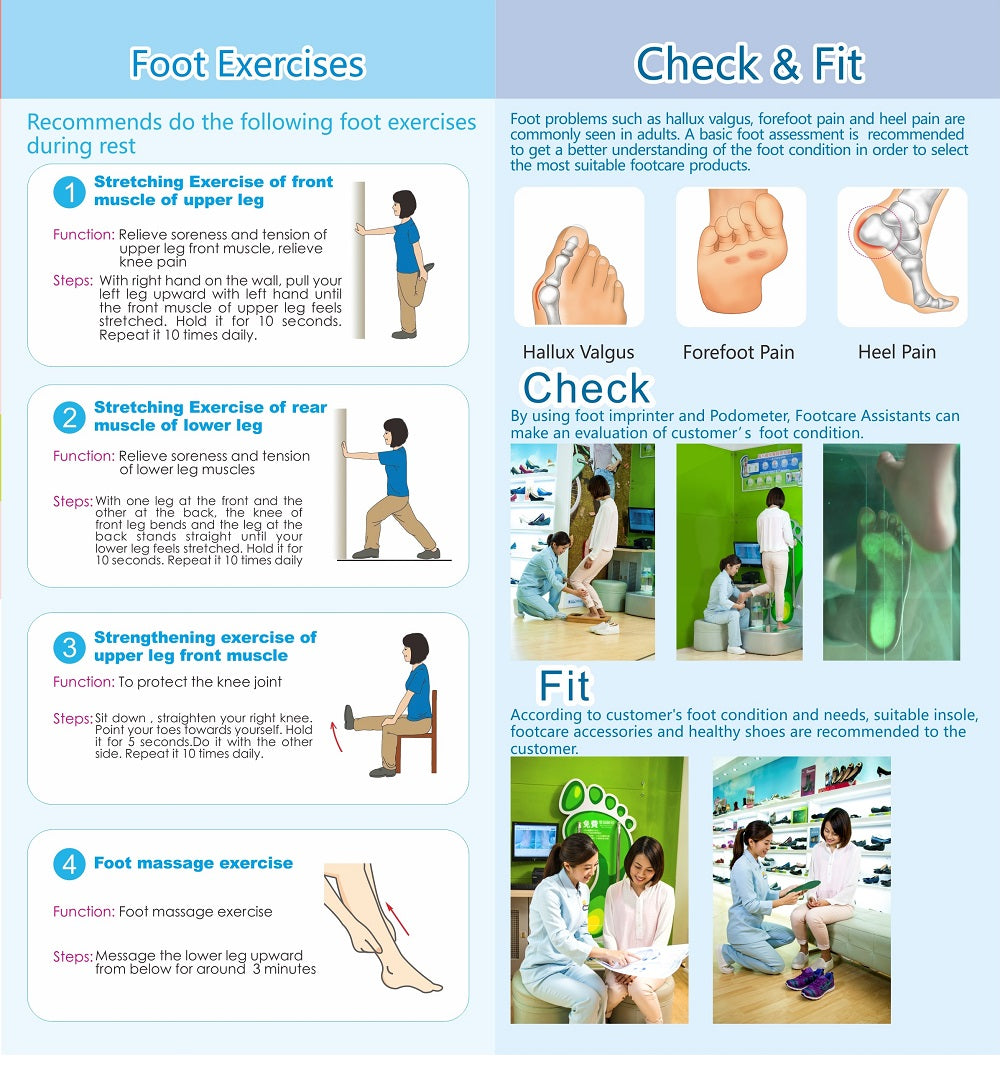 Foot Exercises

Recommends do the following foot exercises during rest

1 Stretching Exercise of front muscle of upper leg

Function: Relieve soreness and tension of upper leg front muscle, relieve knee pain

Steps: With right hand on the wall, pull your left leg upward with left hand until the front muscle of upper leg feels stretched. Hold it for 10 seconds. Repeat it 10 times daily.

2 Stretching Exercise of rear muscle of lower leg

Function: Relieve soreness and tension of lower leg muscles

Steps: With one leg at the front and the other at the back, the knee of front leg bends and the leg at the back stands straight until your lower leg feels stretched. Hold it for 10 seconds. Repeat it 10 times daily

3 Strengthening exercise of upper leg front muscle

Function: To protect the knee joint

Steps: Sit down , straighten your right knee. Point your toes towards yourself. Hold it for 5 seconds.Do it with the other side. Repeat it 10 times daily.

4 Foot massage exercise

Function: Foot massage exercise

Steps: Message the lower leg upward from below for around 3 minutes

Check & Fit

Foot problems such as hallux valgus, forefoot pain and heel pain are commonly seen in adults. A basic foot assessment is recommended to get a better understanding of the foot condition in order to select the most suitable footcare products.

Hallux Valgus

Forefoot Pain

Heel Pain

Check

By using foot imprinter and Podometer, Footcare Assistants can make an evaluation of customer's foot condition.

Fit

According to customer's foot condition and needs, suitable insole, footcare accessories and healthy shoes are recommended to the customer.