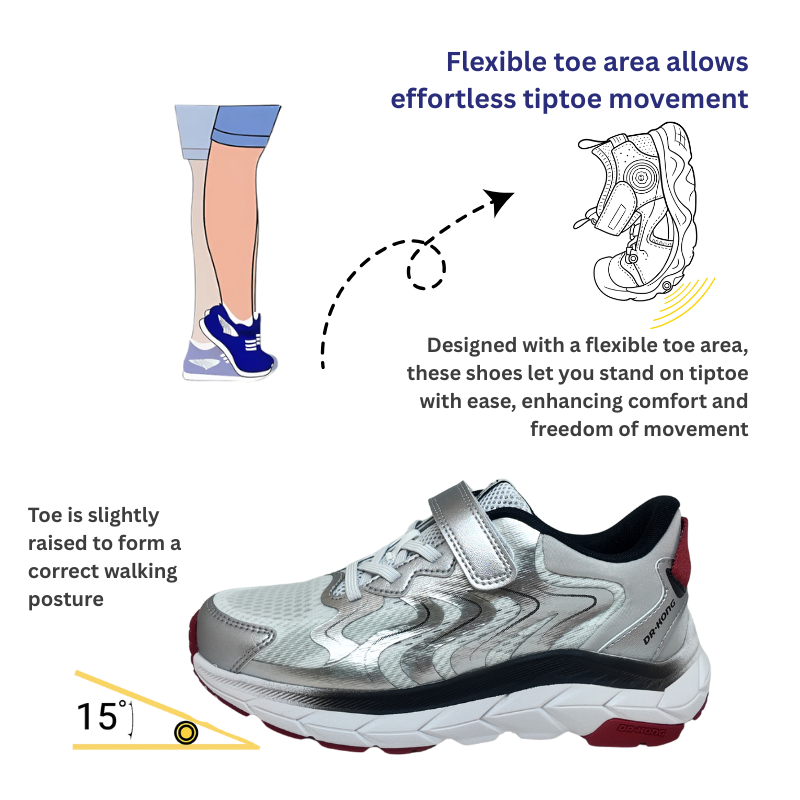 Flexible toe area allows effortless tiptoe movement

Designed with a flexible toe area, these shoes let you stand on tiptoe with ease, enhancing comfort and freedom of movement

Toe is slightly raised to form a correct walking posture

DR·KONG

DR·KONG

15°